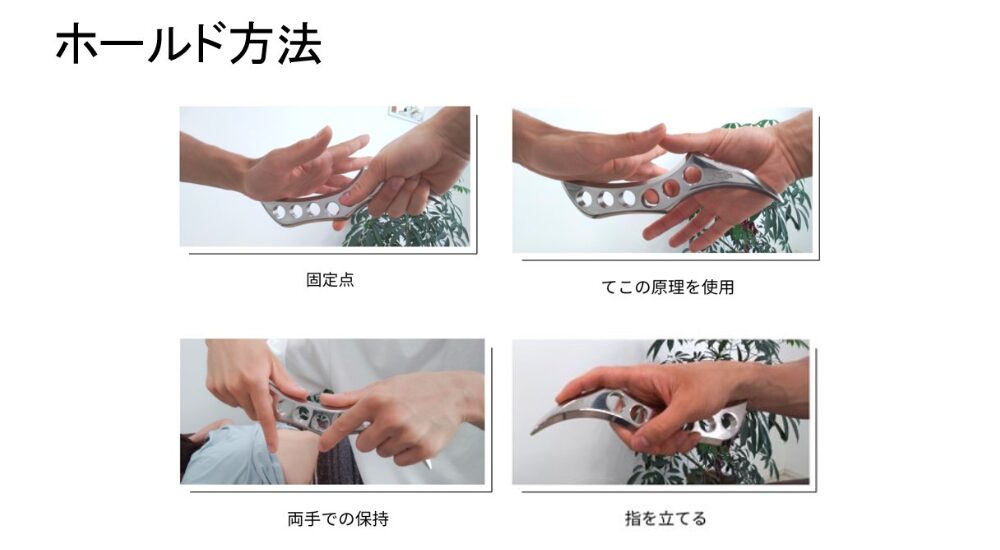 ホールド方法

固定点

てこの原理を使用

両手での保持

指を立てる